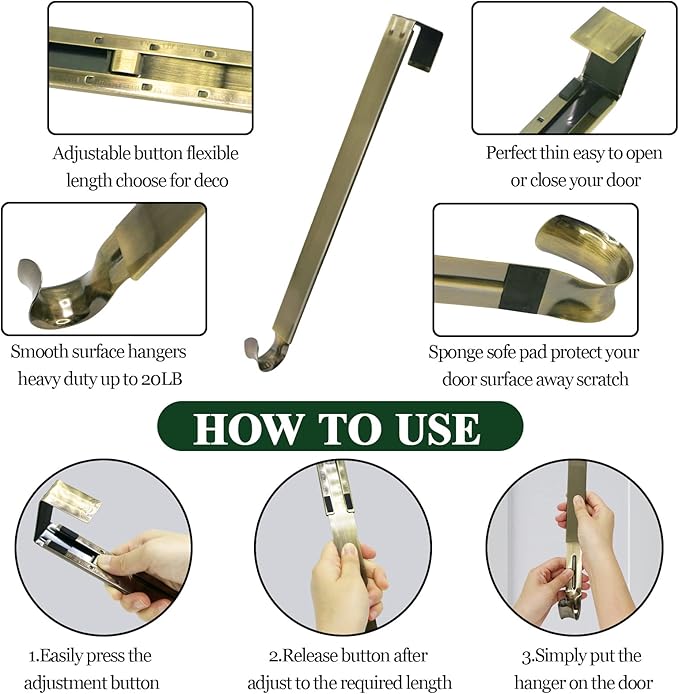 Adjustable button flexible length choose for deco

Perfect thin easy to open or close your door

Smooth surface hangers heavy duty up to 20LB

Sponge sofe pad protect your door surface away scratch

HOW TO USE

1.Easily press the adjustment button

2.Release button after adjust to the required length

3.Simply put the hanger on the door