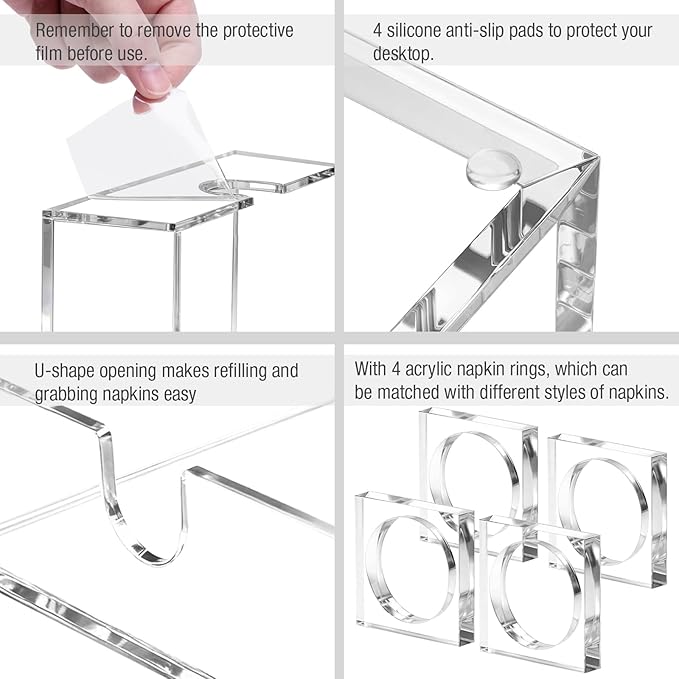 Remember to remove the protective film before use.

4 silicone anti-slip pads to protect your desktop.

U-shape opening makes refilling and grabbing napkins easy

With 4 acrylic napkin rings, which can be matched with different styles of napkins.