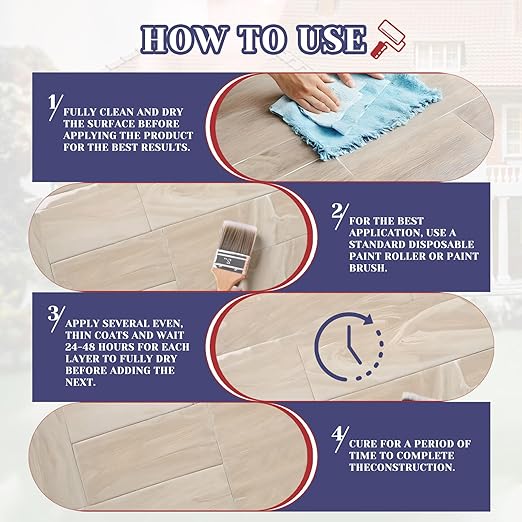 HOW TO USE

1/ FULLY CLEAN AND DRY THE SURFACE BEFORE APPLYING THE PRODUCT FOR THE BEST RESULTS.

2/ FOR THE BEST APPLICATION, USE A STANDARD DISPOSABLE PAINT ROLLER OR PAINT BRUSH.

3/ APPLY SEVERAL EVEN, THIN COATS AND WAIT 24-48 HOURS FOR EACH LAYER TO FULLY DRY BEFORE ADDING THE NEXT.

4/ CURE FOR A PERIOD OF TIME TO COMPLETE THECONSTRUCTION.