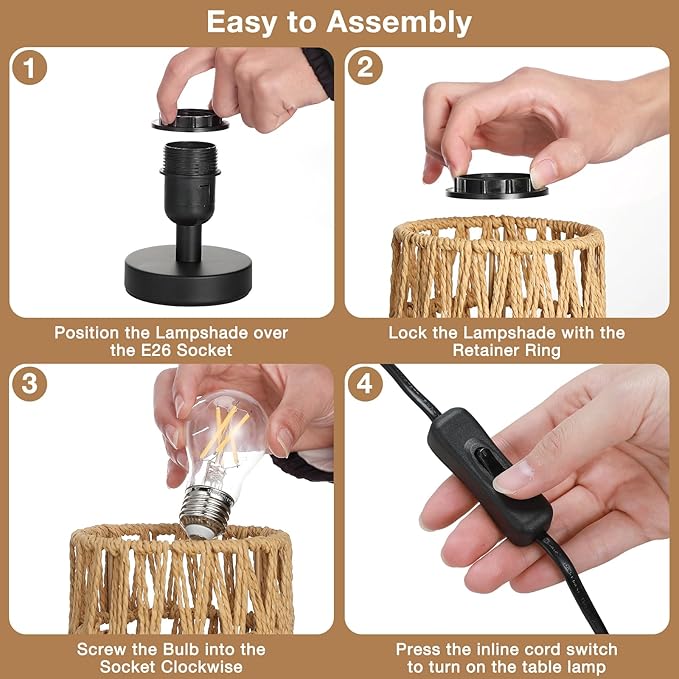 Easy to Assembly

1

Position the Lampshade over the E26 Socket

2

Lock the Lampshade with the Retainer Ring

3

Screw the Bulb into the Socket Clockwise

4

Press the inline cord switch to turn on the table lamp