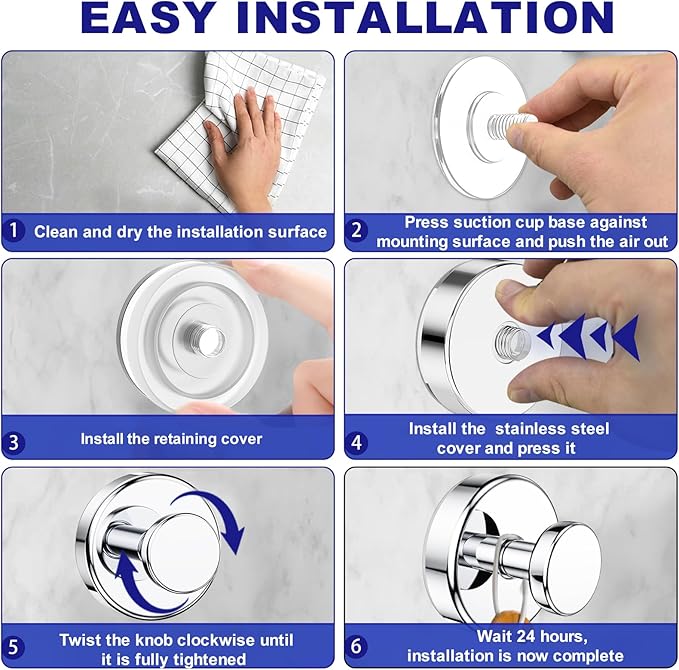 EASY INSTALLATION

1 Clean and dry the installation surface

2 Press suction cup base against mounting surface and push the air out

3 Install the retaining cover

4 Install the stainless steel cover and press it

5 Twist the knob clockwise until it is fully tightened

6 Wait 24 hours, installation is now complete