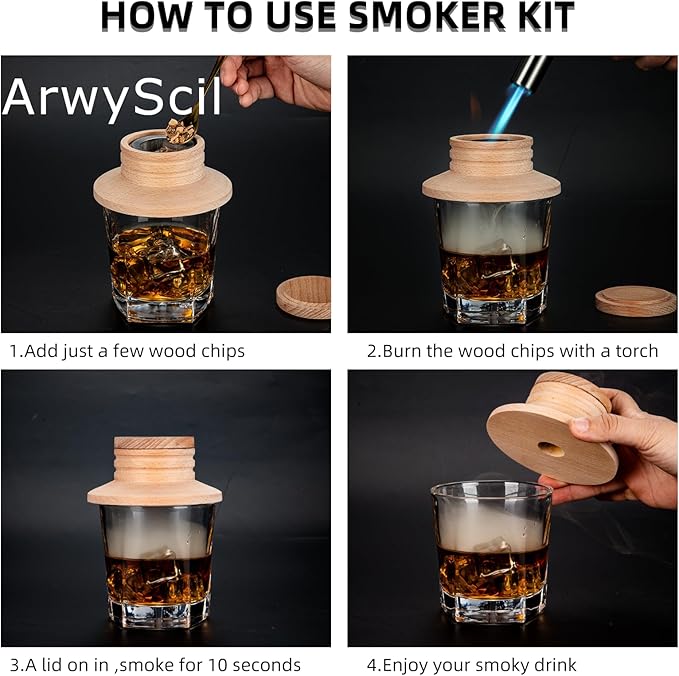 HOW TO USE SMOKER KIT

ArwyScil

1.Add just a few wood chips

2.Burn the wood chips with a torch

3.A lid on in ,smoke for 10 seconds

4.Enjoy your smoky drink