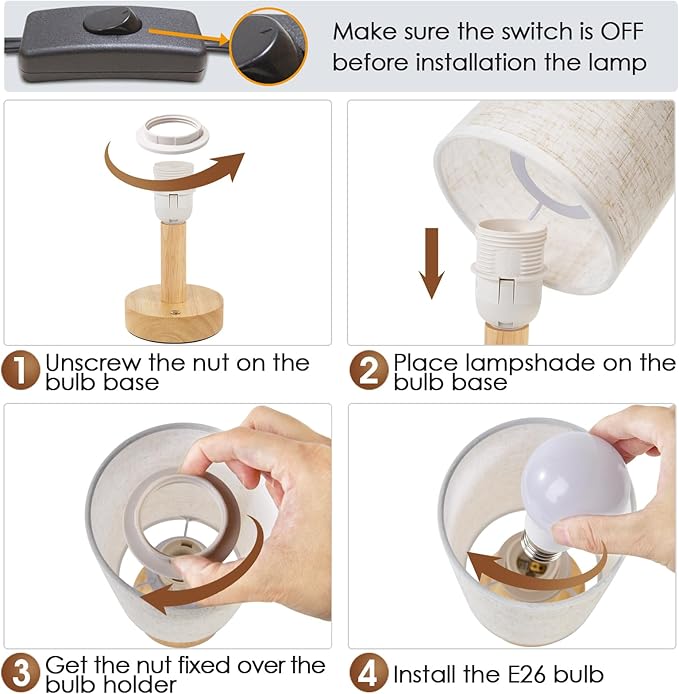 Make sure the switch is OFF before installation the lamp

1 Unscrew the nut on the bulb base

2 Place lampshade on the bulb base

3 Get the nut fixed over the bulb holder

4 Install the E26 bulb