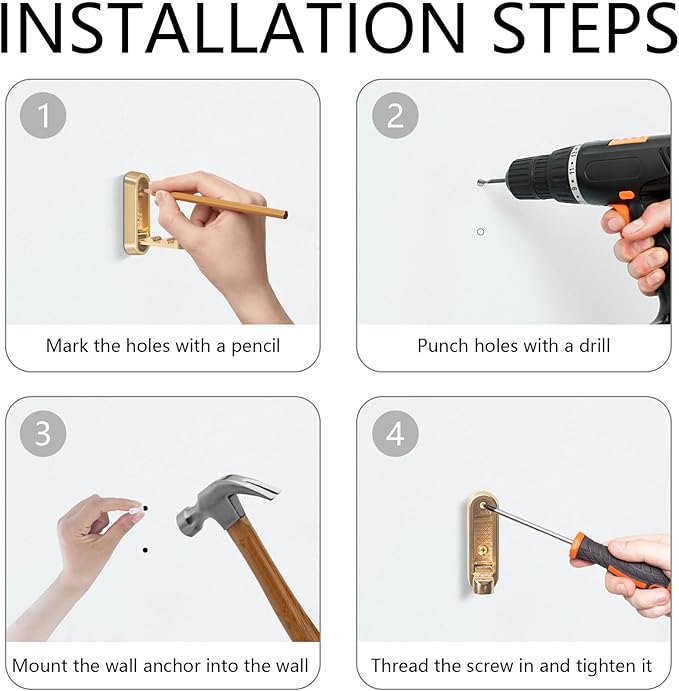 INSTALLATION STEPS

1

Mark the holes with a pencil

2

Punch holes with a drill

3

Mount the wall anchor into the wall

4

Thread the screw in and tighten it