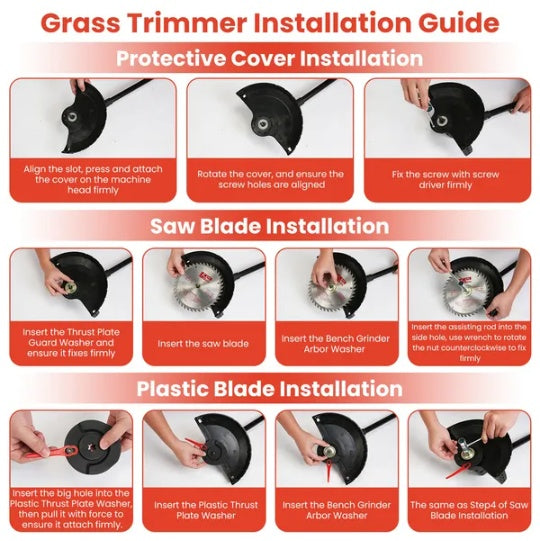 Grass Trimmer Installation Guide

Protective Cover Installation

Align the slot, press and attach the cover on the machine head firmly

Rotate the cover, and ensure the screw holes are aligned

Fix the screw with screw driver firmly

Saw Blade Installation

Insert the Thrust Plate Guard Washer and ensure it fixes firmly

Insert the saw blade

Insert the Bench Grinder Arbor Washer

Insert the assisting rod into the side hole, use wrench to rotate the nut counterclockwise to fix firmly

Plastic Blade Installation

Insert the big hole into the Plastic Thrust Plate Washer, then pull it with force to ensure it attach firmly.

Insert the Plastic Thrust Plate Washer

Insert the Bench Grinder Arbor Washer

The same as Step4 of Saw Blade Installation