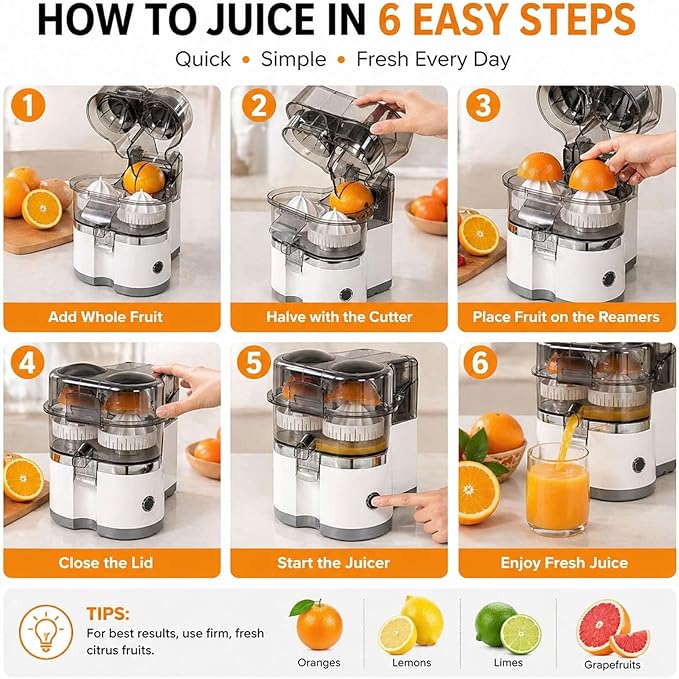 HOW TO JUICE IN 6 EASY STEPS

Quick • Simple • Fresh Every Day

1
Add Whole Fruit

2
Halve with the Cutter

3
Place Fruit on the Reamers

4
Close the Lid

5
Start the Juicer

6
Enjoy Fresh Juice

TIPS:
For best results, use firm, fresh citrus fruits.

Oranges

Lemons

Limes

Grapefruits