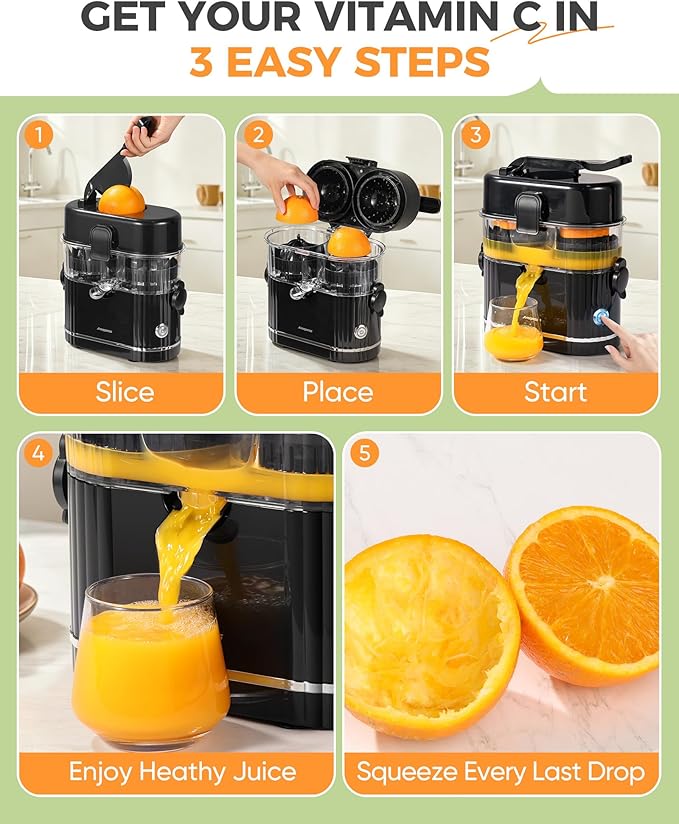 GET YOUR VITAMIN C IN
3 EASY STEPS

1
Slice

2
Place

3
Start

4
Enjoy Heathy Juice

5
Squeeze Every Last Drop