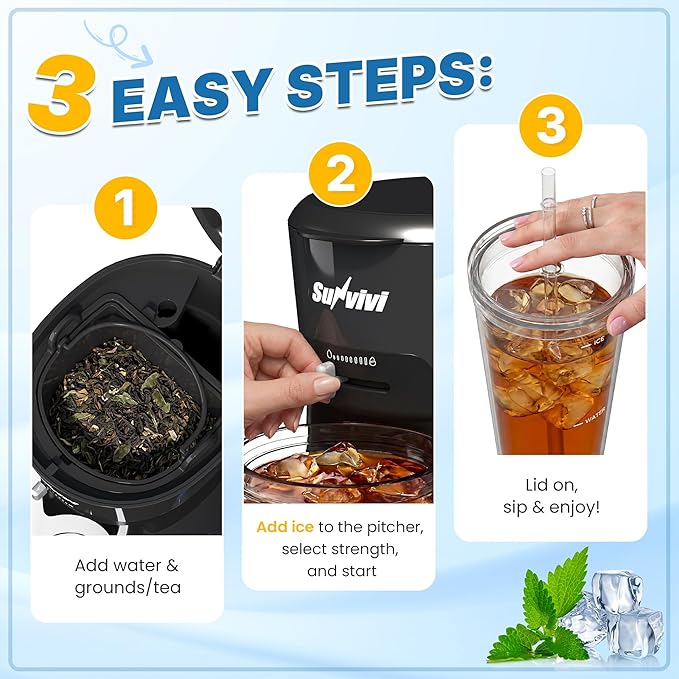 3 EASY STEPS:

1

Add water & grounds/tea

2

Sunvivi

Add ice to the pitcher, select strength, and start

3

ICE

WATER

Lid on, sip & enjoy!