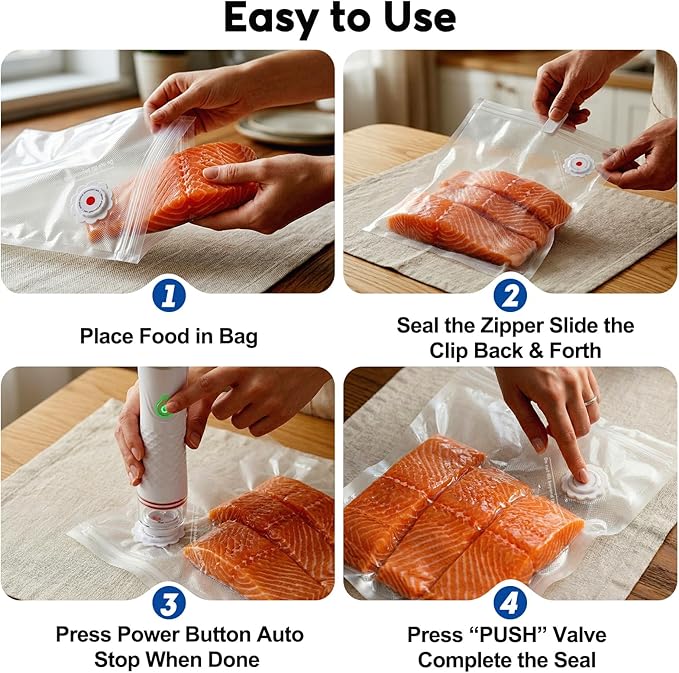 Easy to Use

1

Place Food in Bag

2

Seal the Zipper Slide the Clip Back & Forth

3

Press Power Button Auto Stop When Done

4

Press “PUSH” Valve Complete the Seal