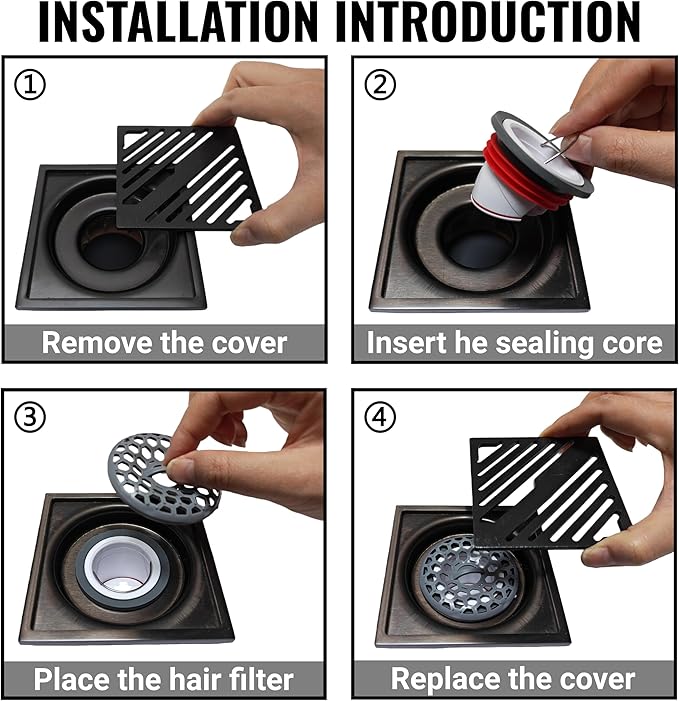 INSTALLATION INTRODUCTION

①
Remove the cover

②
Insert he sealing core

③
Place the hair filter

④
Replace the cover