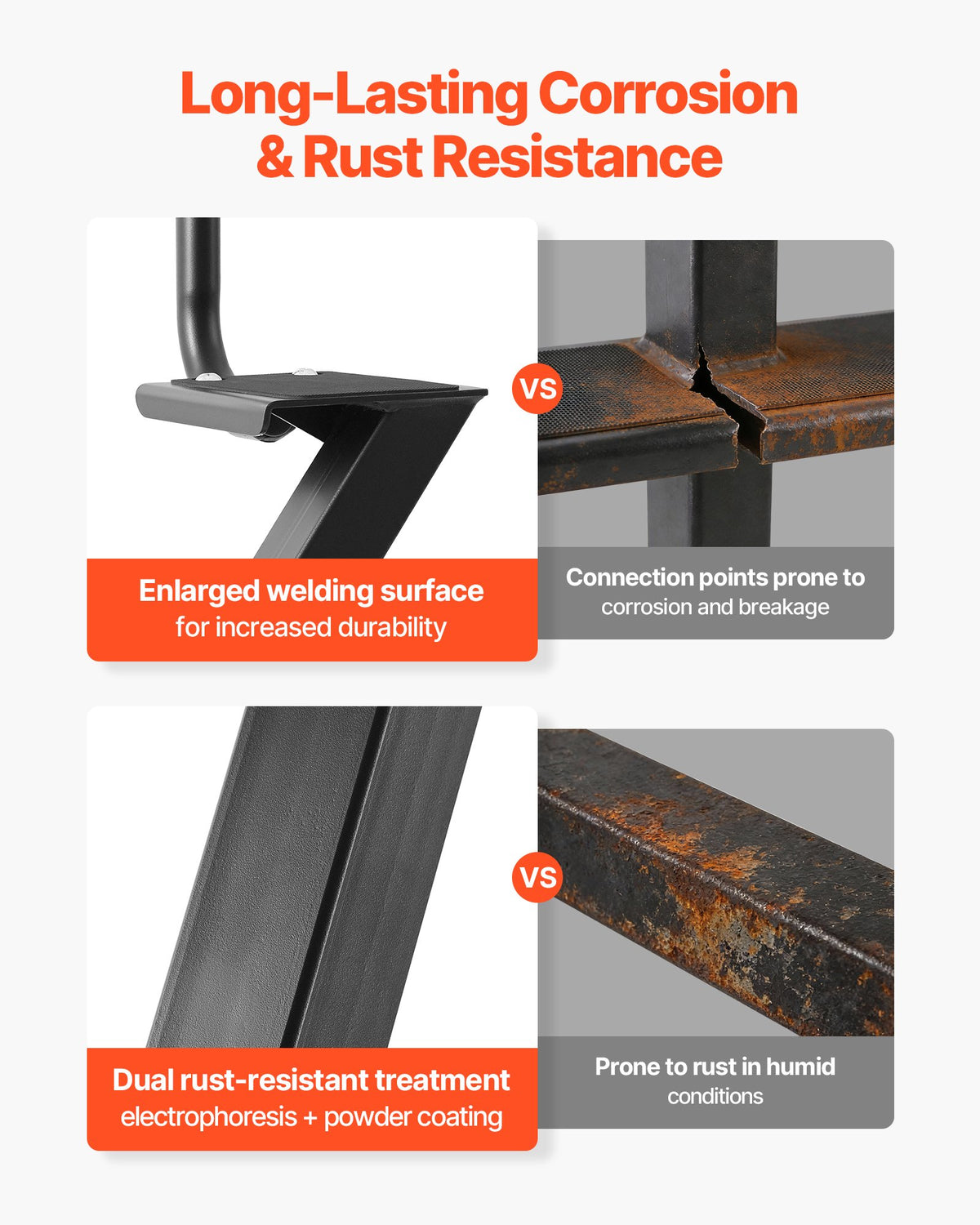 Long-Lasting Corrosion & Rust Resistance

VS

Enlarged welding surface
for increased durability

Connection points prone to
corrosion and breakage

VS

Dual rust-resistant treatment
electrophoresis + powder coating

Prone to rust in humid
conditions