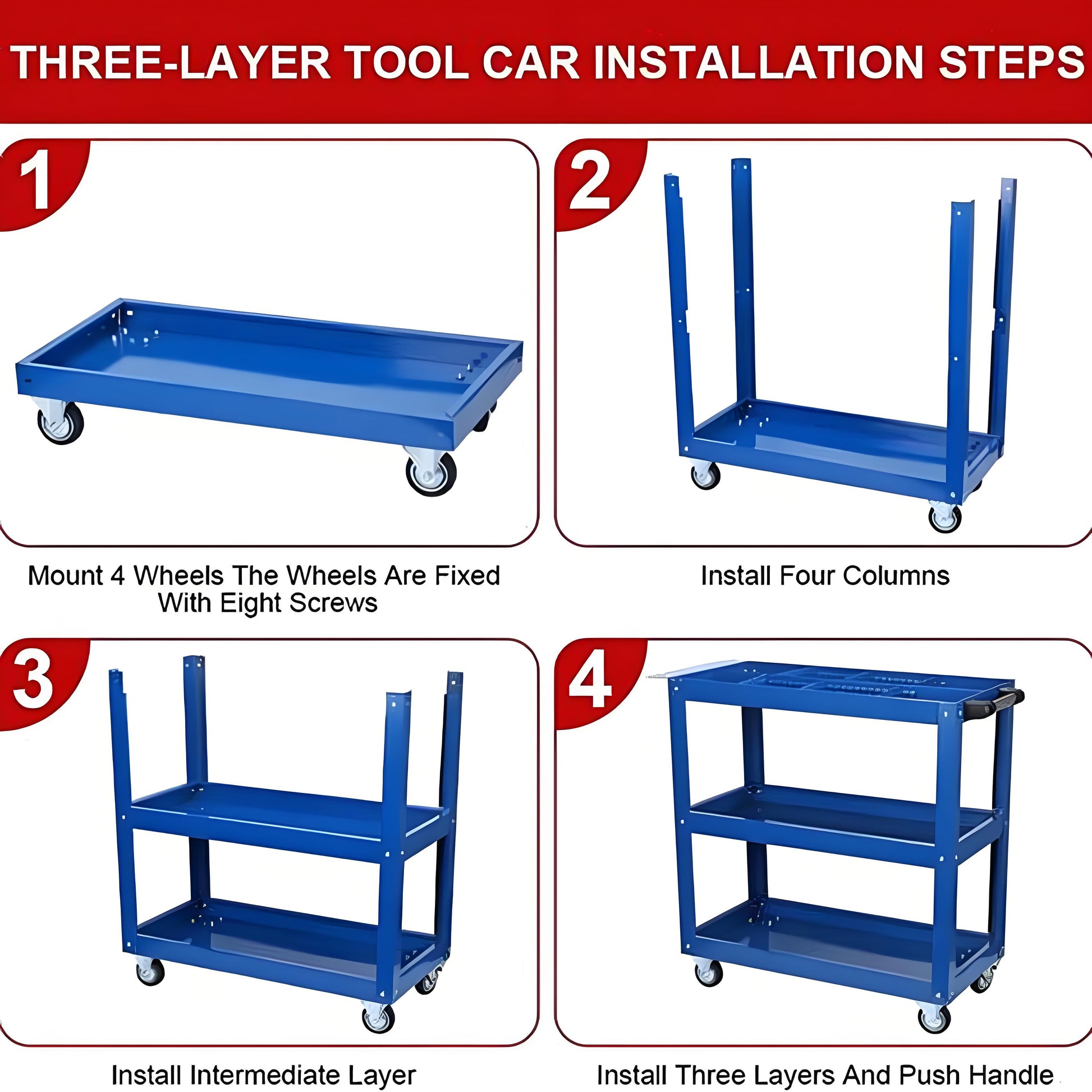 THREE-LAYER TOOL CAR INSTALLATION STEPS

1

Mount 4 Wheels The Wheels Are Fixed With Eight Screws

2

Install Four Columns

3

Install Intermediate Layer

4

Install Three Layers And Push Handle