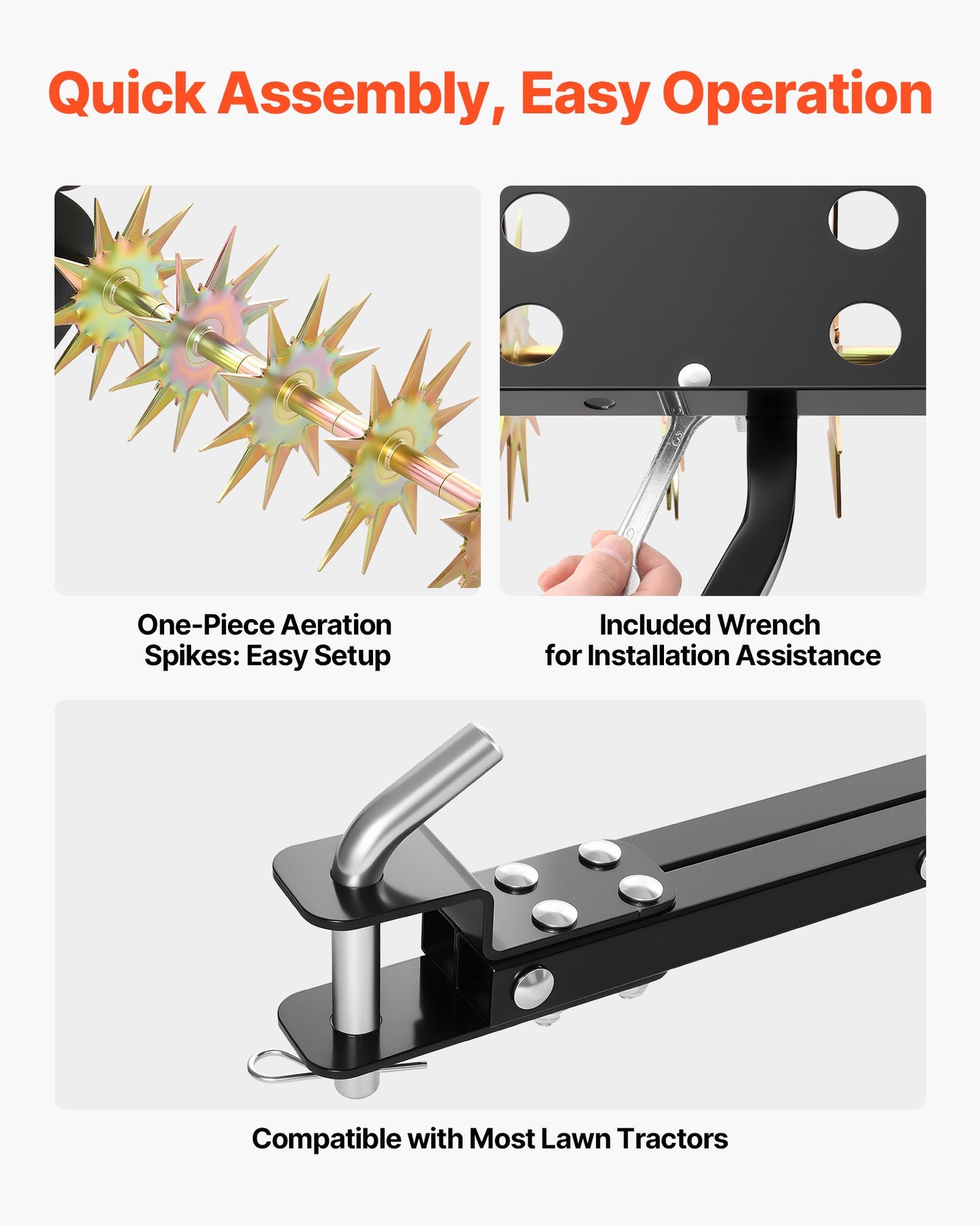 Quick Assembly, Easy Operation

One-Piece Aeration Spikes: Easy Setup

Included Wrench for Installation Assistance

Compatible with Most Lawn Tractors