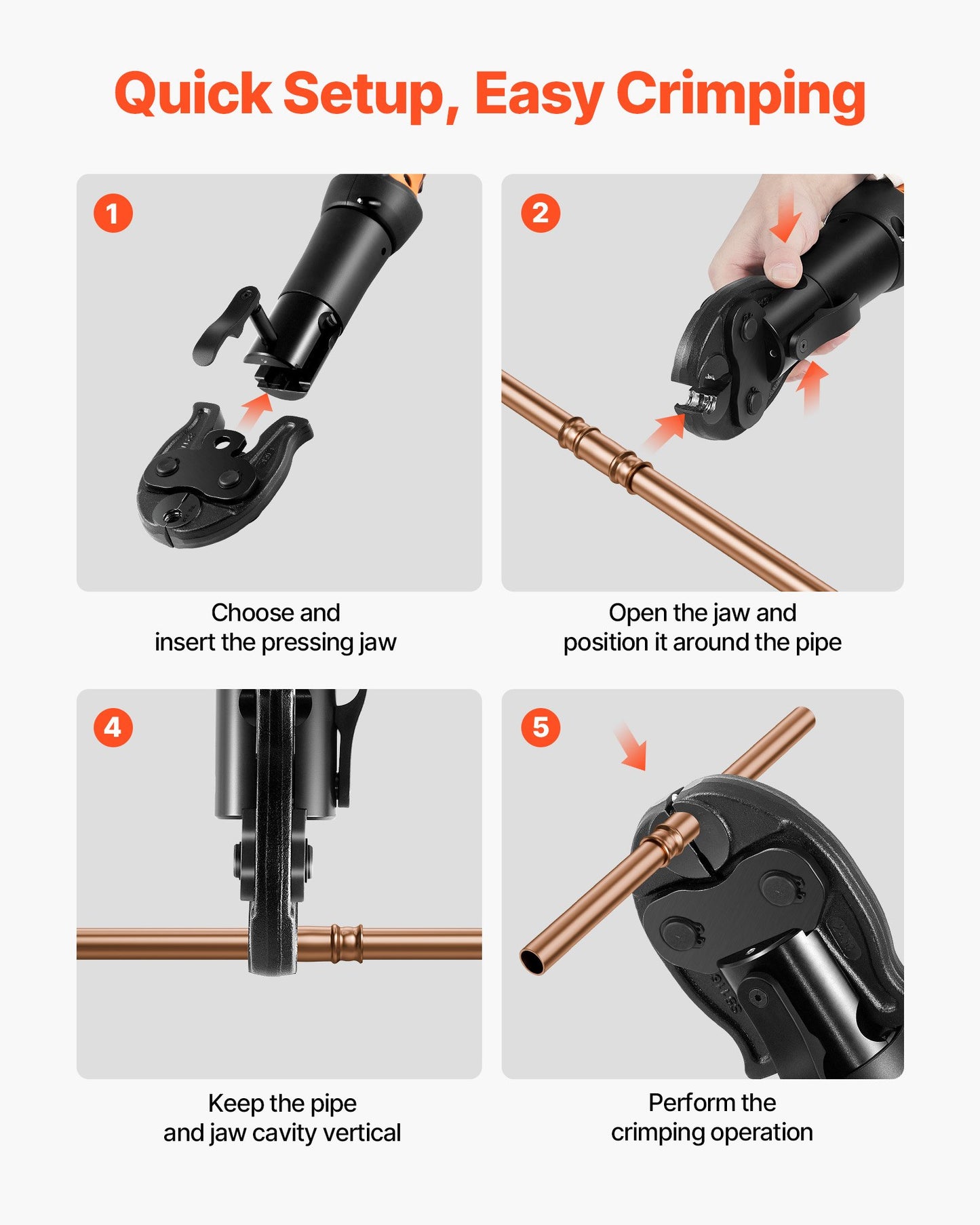 Quick Setup, Easy Crimping

1

Choose and insert the pressing jaw

2

Open the jaw and position it around the pipe

4

Keep the pipe and jaw cavity vertical

5

Perform the crimping operation