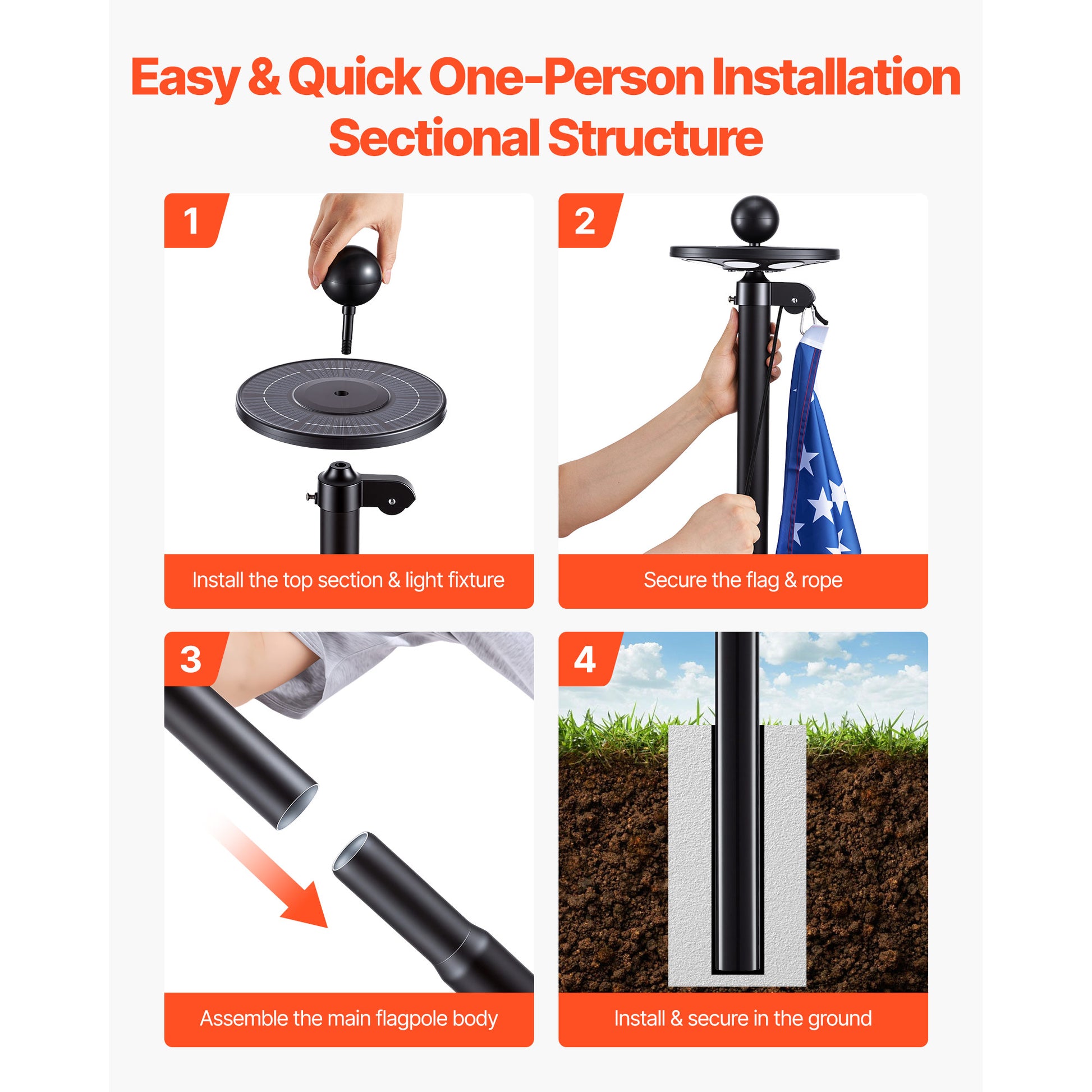 Easy & Quick One-Person Installation
Sectional Structure

1

Install the top section & light fixture

2

Secure the flag & rope

3

Assemble the main flagpole body

4

Install & secure in the ground